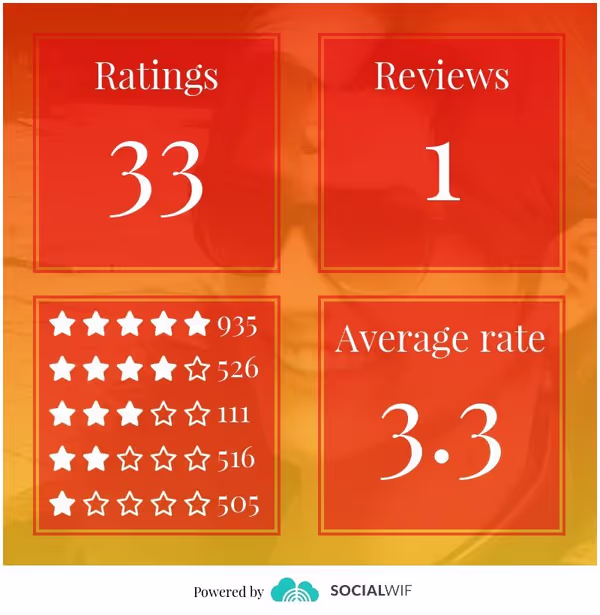 Ratings

33

Reviews

1

★★★★★ 935
★★★★☆ 526
★★★☆☆ 111
★★☆☆☆ 516
★☆☆☆☆ 505

Average rate

3.3

Powered by SOCIALWIF